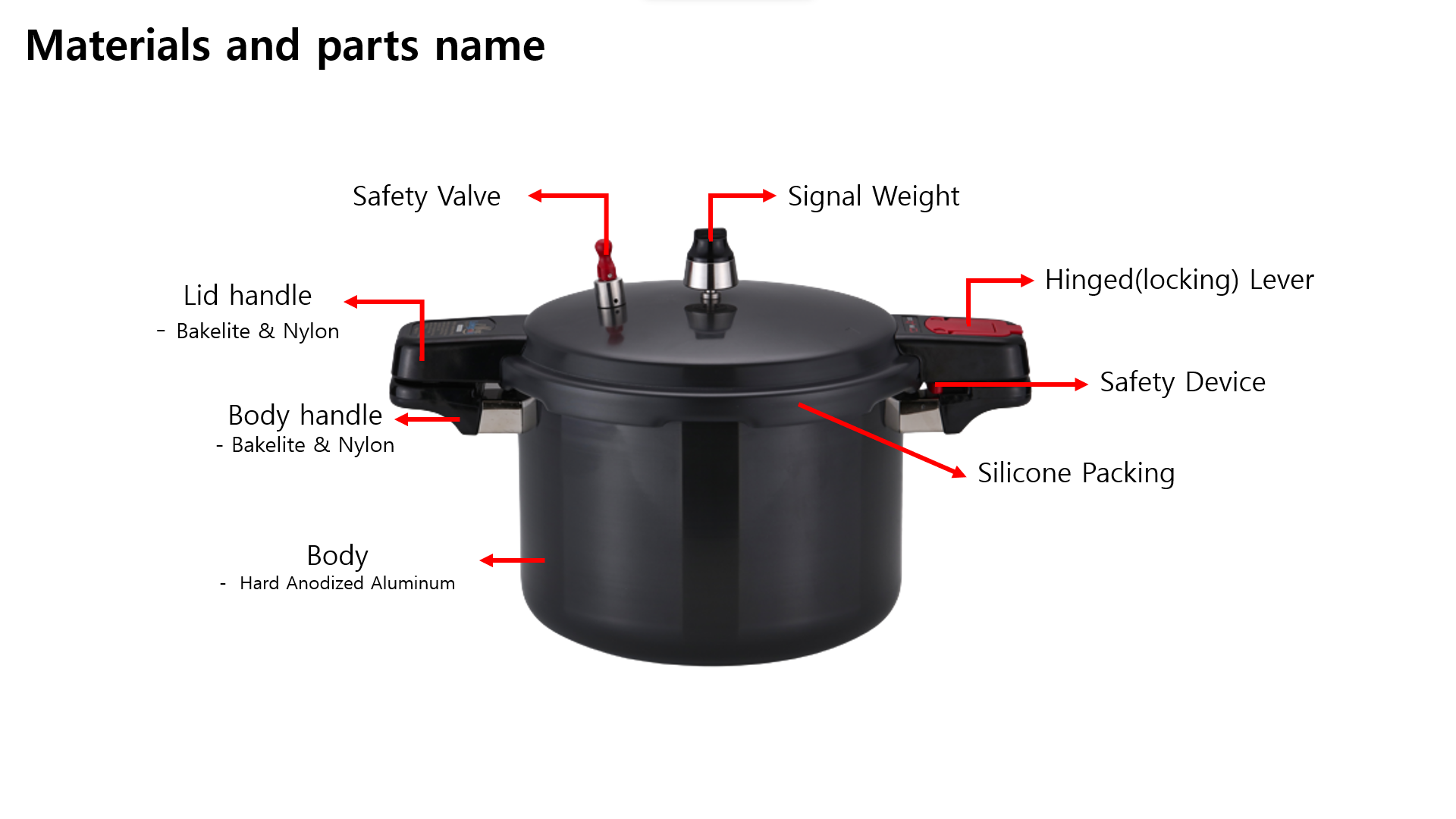 Materials and parts name

Safety Valve

Signal Weight

Lid handle
- Bakelite & Nylon

Hinged(locking) Lever

Safety Device

Body handle
- Bakelite & Nylon

Silicone Packing

Body
- Hard Anodized Aluminum